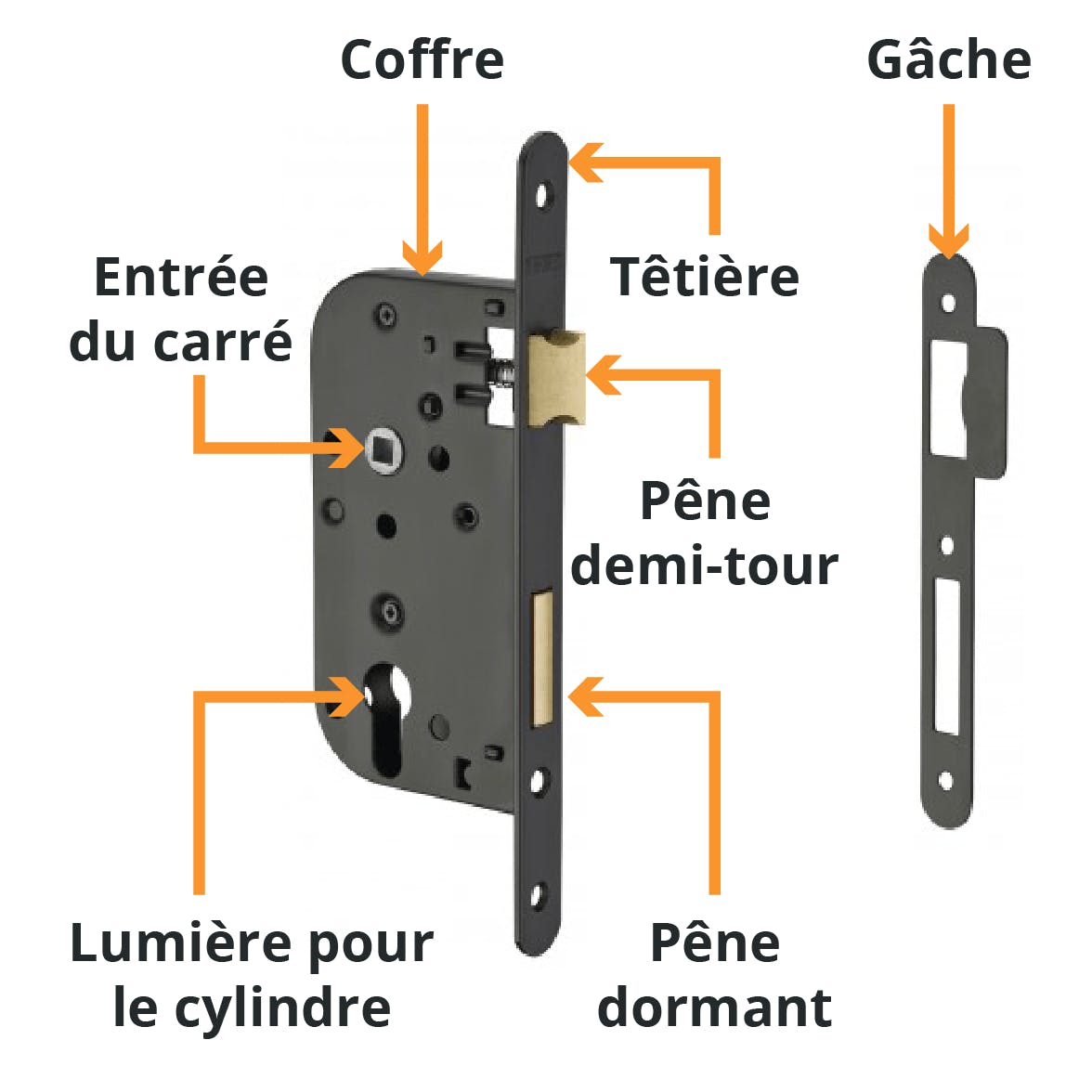 Coffre

Gâche

Entrée du carré

Têtière

Pêne demi-tour

Lumière pour le cylindre

Pêne dormant